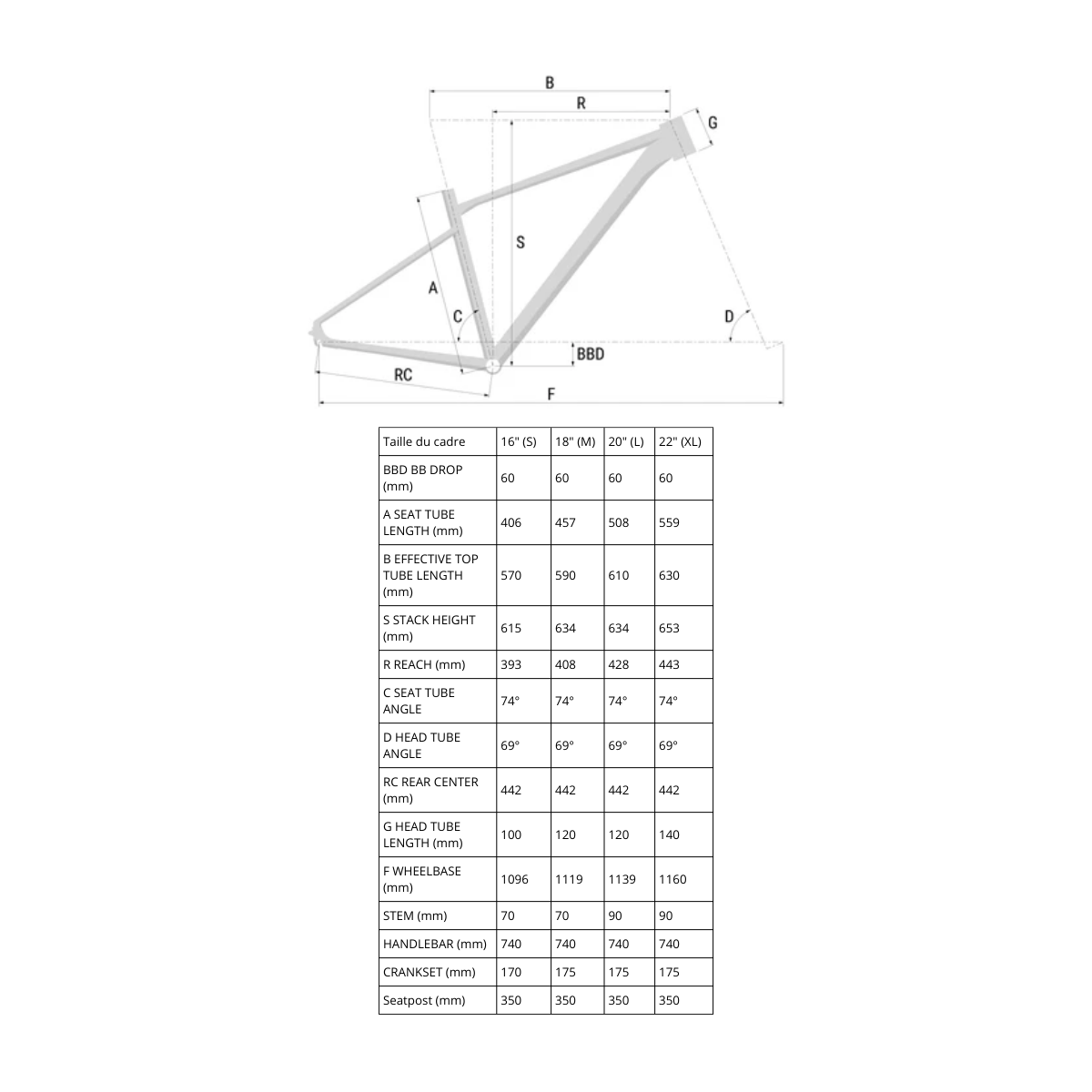 B
R
G
S
A
C
D
BBD
RC
F

| Taille du cadre | 16" (S) | 18" (M) | 20" (L) | 22" (XL) |
|---|---|---|---|---|
| BBD BB DROP (mm) | 60 | 60 | 60 | 60 |
| A SEAT TUBE LENGTH (mm) | 406 | 457 | 508 | 559 |
| B EFFECTIVE TOP TUBE LENGTH (mm) | 570 | 590 | 610 | 630 |
| S STACK HEIGHT (mm) | 615 | 634 | 634 | 653 |
| R REACH (mm) | 393 | 408 | 428 | 443 |
| C SEAT TUBE ANGLE | 74° | 74° | 74° | 74° |
| D HEAD TUBE ANGLE | 69° | 69° | 69° | 69° |
| RC REAR CENTER (mm) | 442 | 442 | 442 | 442 |
| G HEAD TUBE LENGTH (mm) | 100 | 120 | 120 | 140 |
| F WHEELBASE (mm) | 1096 | 1119 | 1139 | 1160 |
| STEM (mm) | 70 | 70 | 90 | 90 |
| HANDLEBAR (mm) | 740 | 740 | 740 | 740 |
| CRANKSET (mm) | 170 | 175 | 175 | 175 |
| Seatpost (mm) | 350 | 350 | 350 | 350 |